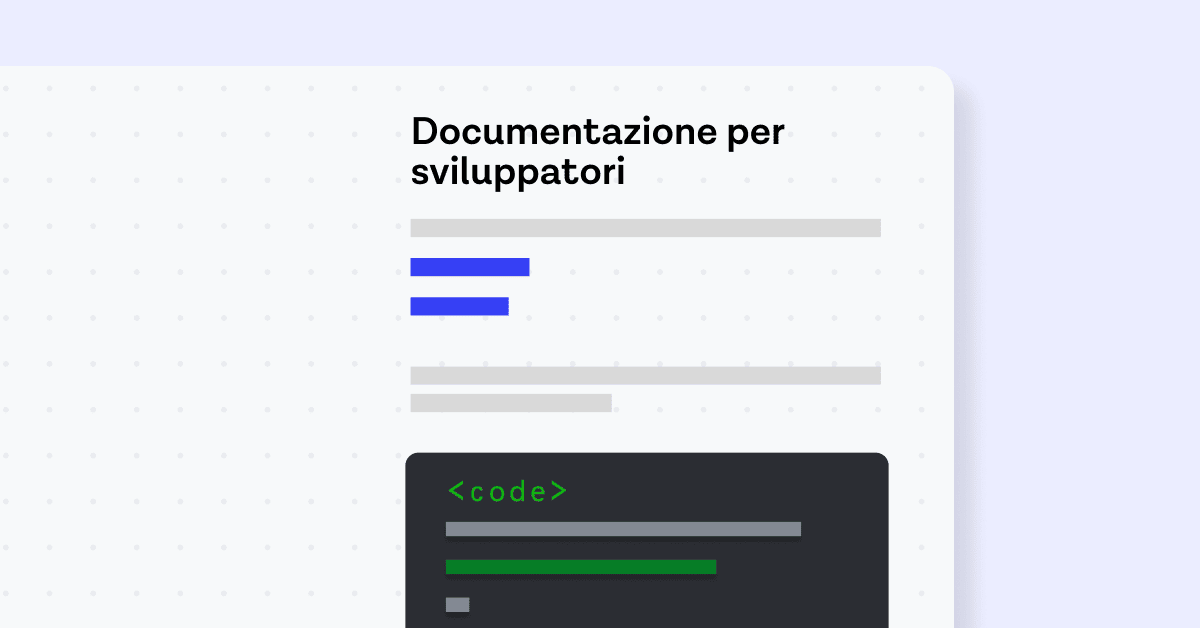 Documentazione per sviluppatori

<code>